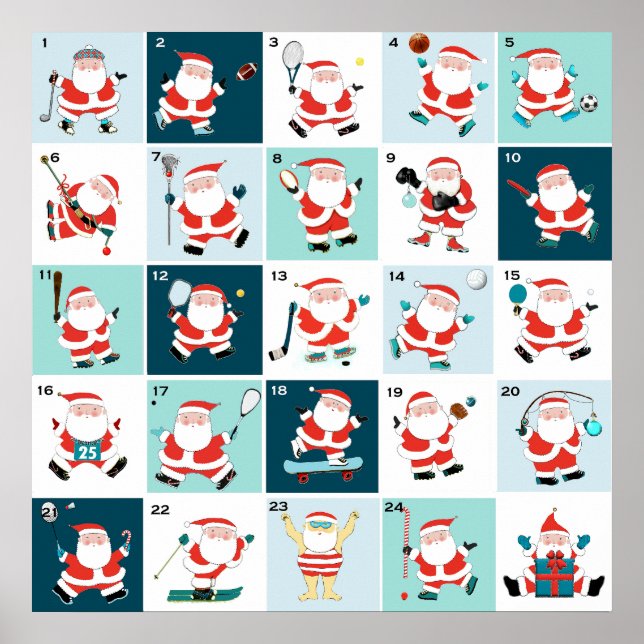 1 2 3 4 5
6 7 8 9 10
11 12 13 14 15
16 25 17 18 19 20
21 22 23 24