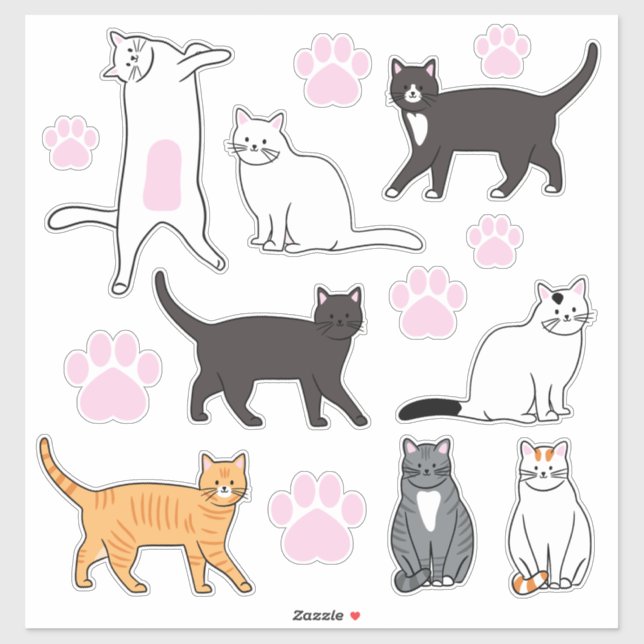 Zazzle